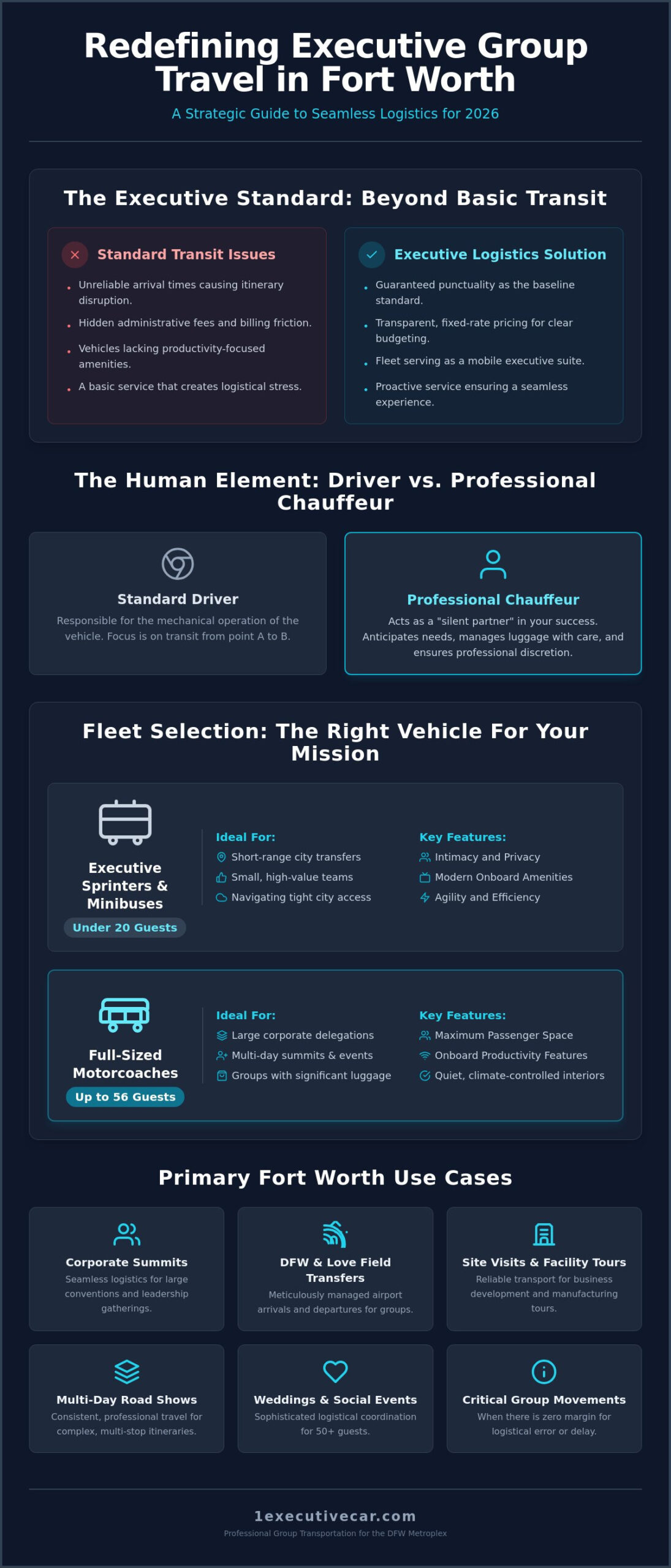 Redefining Executive Group Travel in Fort Worth

A Strategic Guide to Seamless Logistics for 2026

The Executive Standard: Beyond Basic Transit

Standard Transit Issues

• Unreliable arrival times causing itinerary disruption.
• Hidden administrative fees and billing friction.
• Vehicles lacking productivity-focused amenities.
• A basic service that creates logistical stress.

Executive Logistics Solution

• Guaranteed punctuality as the baseline standard.
• Transparent, fixed-rate pricing for clear budgeting.
• Fleet serving as a mobile executive suite.
• Proactive service ensuring a seamless experience.

The Human Element: Driver vs. Professional Chauffeur

Standard Driver

Responsible for the mechanical operation of the vehicle. Focus is on transit from point A to B.

Professional Chauffeur

Acts as a "silent partner" in your success. Anticipates needs, manages luggage with care, and ensures professional discretion.

Fleet Selection: The Right Vehicle For Your Mission

Executive Sprinters & Minibuses

Under 20 Guests

Ideal For:
Short-range city transfers
Small, high-value teams
Navigating tight city access

Key Features:
Intimacy and Privacy
Modern Onboard Amenities
Agility and Efficiency

Full-Sized Motorcoaches

Up to 56 Guests

Ideal For:
Large corporate delegations
Multi-day summits & events
Groups with significant luggage

Key Features:
Maximum Passenger Space
Onboard Productivity Features
Quiet, climate-controlled interiors

Primary Fort Worth Use Cases

Corporate Summits
Seamless logistics for large conventions and leadership gatherings.

DFW & Love Field Transfers
Meticulously managed airport arrivals and departures for groups.

Site Visits & Facility Tours
Reliable transport for business development and manufacturing tours.

Multi-Day Road Shows
Consistent, professional travel for complex, multi-stop itineraries.

Weddings & Social Events
Sophisticated logistical coordination for 50+ guests.

Critical Group Movements
When there is zero margin for logistical error or delay.

1executivecar.com
Professional Group Transportation for the DFW Metroplex