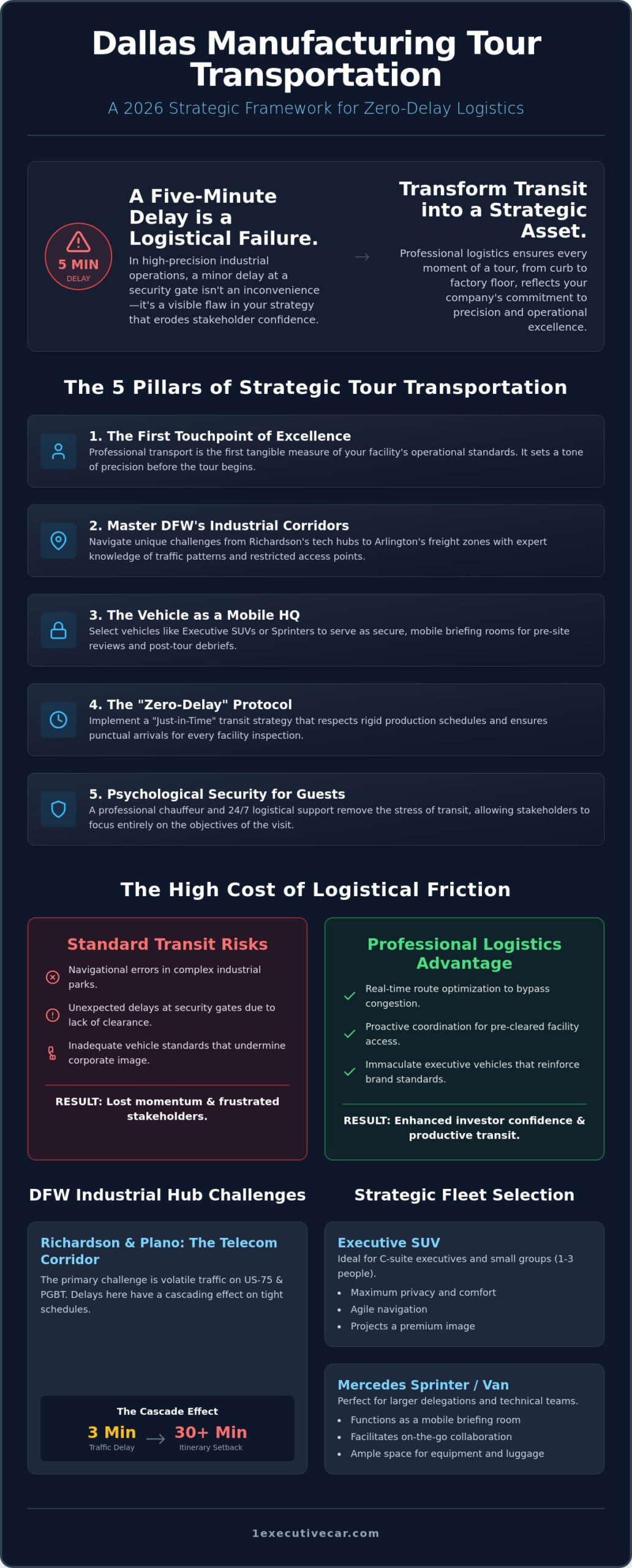 Dallas Manufacturing Tour Transportation

A 2026 Strategic Framework for Zero-Delay Logistics

5 MIN
DELAY

A Five-Minute Delay is a Logistical Failure.

In high-precision industrial operations, a minor delay at a security gate isn't an inconvenience—it's a visible flaw in your strategy that erodes stakeholder confidence.

→

Transform Transit into a Strategic Asset.

Professional logistics ensures every moment of a tour, from curb to factory floor, reflects your company's commitment to precision and operational excellence.

The 5 Pillars of Strategic Tour Transportation

1. The First Touchpoint of Excellence
Professional transport is the first tangible measure of your facility's operational standards. It sets a tone of precision before the tour begins.

2. Master DFW's Industrial Corridors
Navigate unique challenges from Richardson's tech hubs to Arlington's freight zones with expert knowledge of traffic patterns and restricted access points.

3. The Vehicle as a Mobile HQ
Select vehicles like Executive SUVs or Sprinters to serve as secure, mobile briefing rooms for pre-site reviews and post-tour debriefs.

4. The "Zero-Delay" Protocol
Implement a "Just-in-Time" transit strategy that respects rigid production schedules and ensures punctual arrivals for every facility inspection.

5. Psychological Security for Guests
A professional chauffeur and 24/7 logistical support remove the stress of transit, allowing stakeholders to focus entirely on the objectives of the visit.

The High Cost of Logistical Friction

Standard Transit Risks

Navigational errors in complex industrial parks.

Unexpected delays at security gates due to lack of clearance.

Inadequate vehicle standards that undermine corporate image.

RESULT: Lost momentum & frustrated stakeholders.

Professional Logistics Advantage

✓ Real-time route optimization to bypass congestion.

✓ Proactive coordination for pre-cleared facility access.

✓ Immaculate executive vehicles that reinforce brand standards.

RESULT: Enhanced investor confidence & productive transit.

DFW Industrial Hub Challenges

Richardson & Plano: The Telecom Corridor

The primary challenge is volatile traffic on US-75 & PGBT. Delays here have a cascading effect on tight schedules.

The Cascade Effect
3 Min
Traffic Delay
→
30+ Min
Itinerary Setback

Strategic Fleet Selection

Executive SUV
Ideal for C-suite executives and small groups (1-3 people).
• Maximum privacy and comfort
• Agile navigation
• Projects a premium image

Mercedes Sprinter / Van
Perfect for larger delegations and technical teams.
• Functions as a mobile briefing room
• Facilitates on-the-go collaboration
• Ample space for equipment and luggage

1executivecar.com